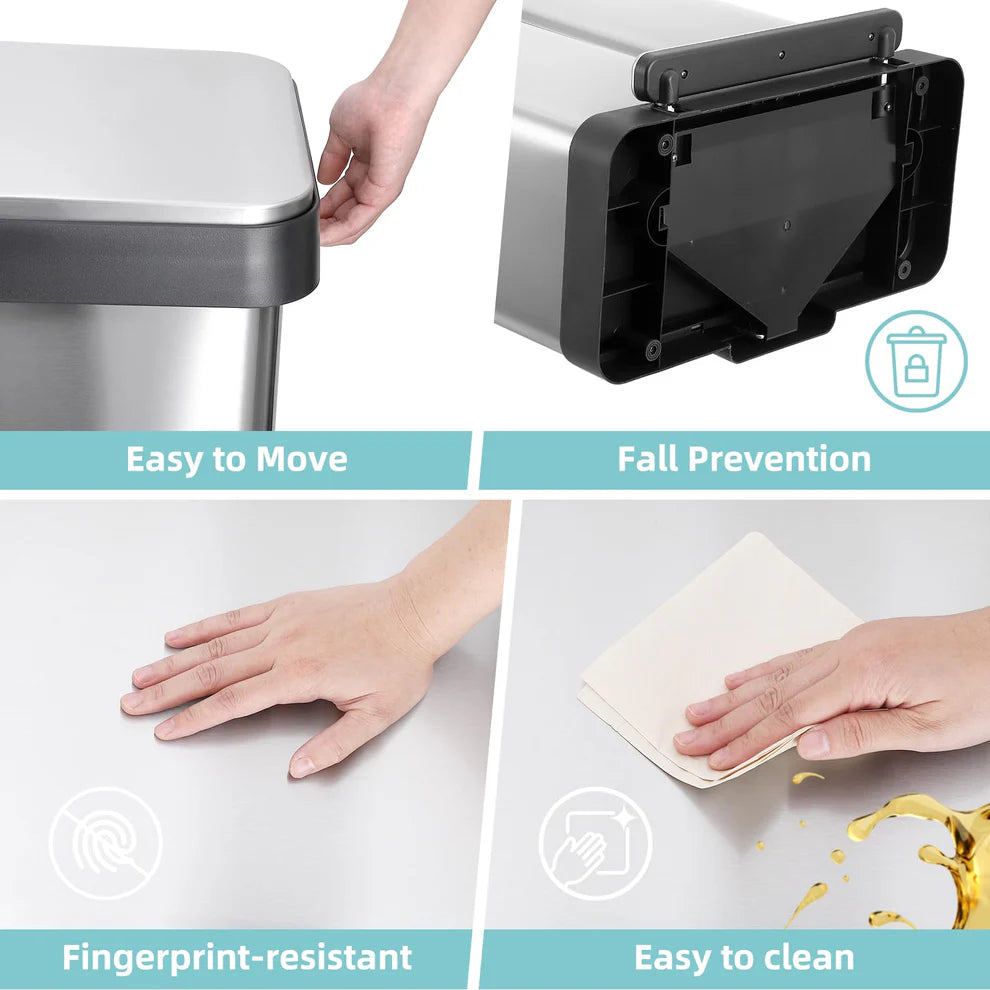 Easy to Move

Fall Prevention

Fingerprint-resistant

Easy to clean