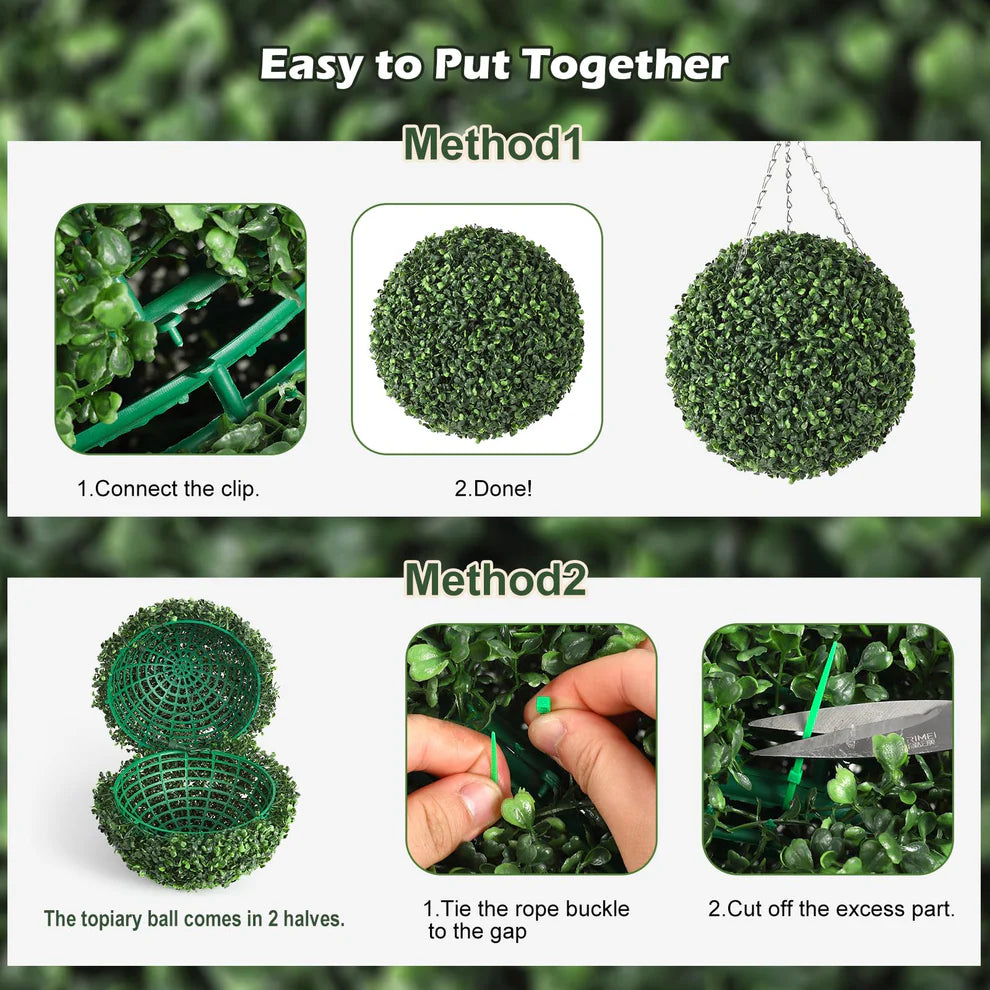 Easy to Put Together

Method1

1.Connect the clip.

2.Done!

Method2

The topiary ball comes in 2 halves.

1.Tie the rope buckle to the gap

2.Cut off the excess part.