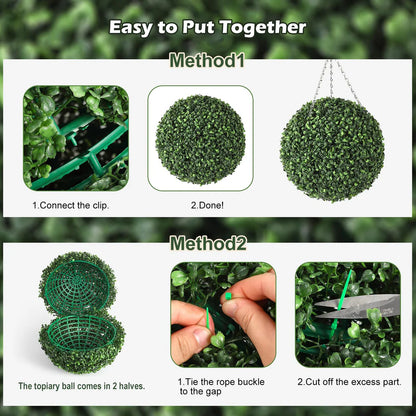 Easy to Put Together

Method1

1.Connect the clip.

2.Done!

Method2

The topiary ball comes in 2 halves.

1.Tie the rope buckle to the gap

2.Cut off the excess part.