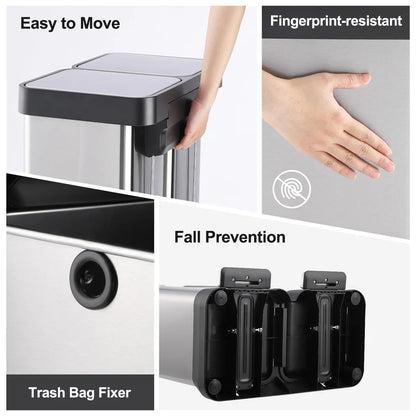 Easy to Move

Fingerprint-resistant

Fall Prevention

Trash Bag Fixer